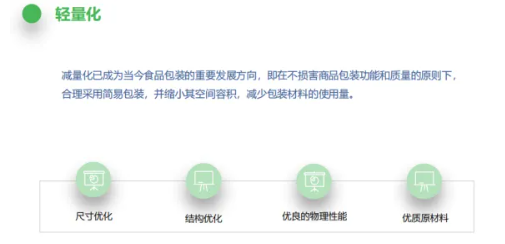 轻量化

减量化已成为当今食品包装的重要发展方向，即在不损害商品包装功能和质量的原则下，合理采用简易包装，并缩小其空间容积，减少包装材料的使用量。

尺寸优化

结构优化

优良的物理性能

优质原材料